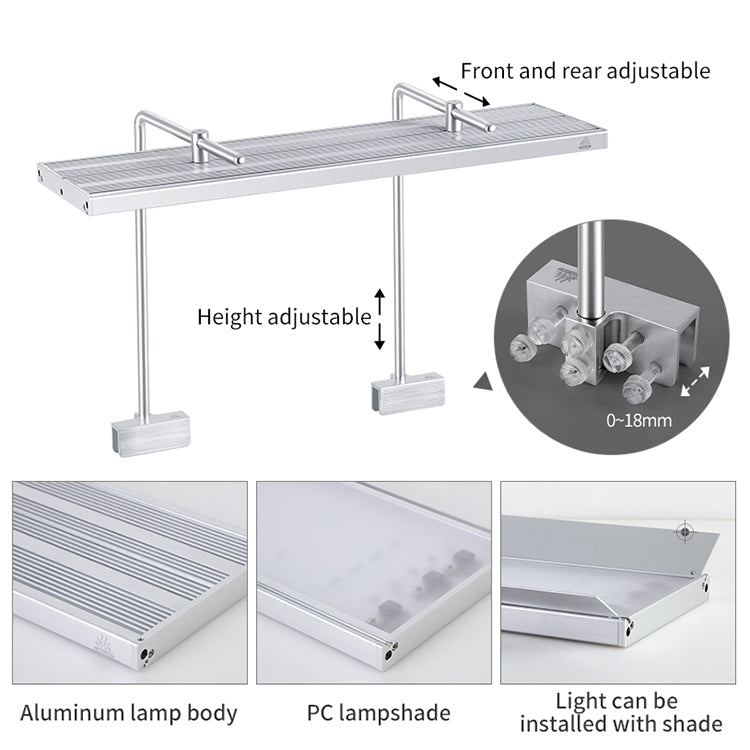 Front and rear adjustable

Height adjustable

0~18mm

Aluminum lamp body

PC lampshade

Light can be installed with shade