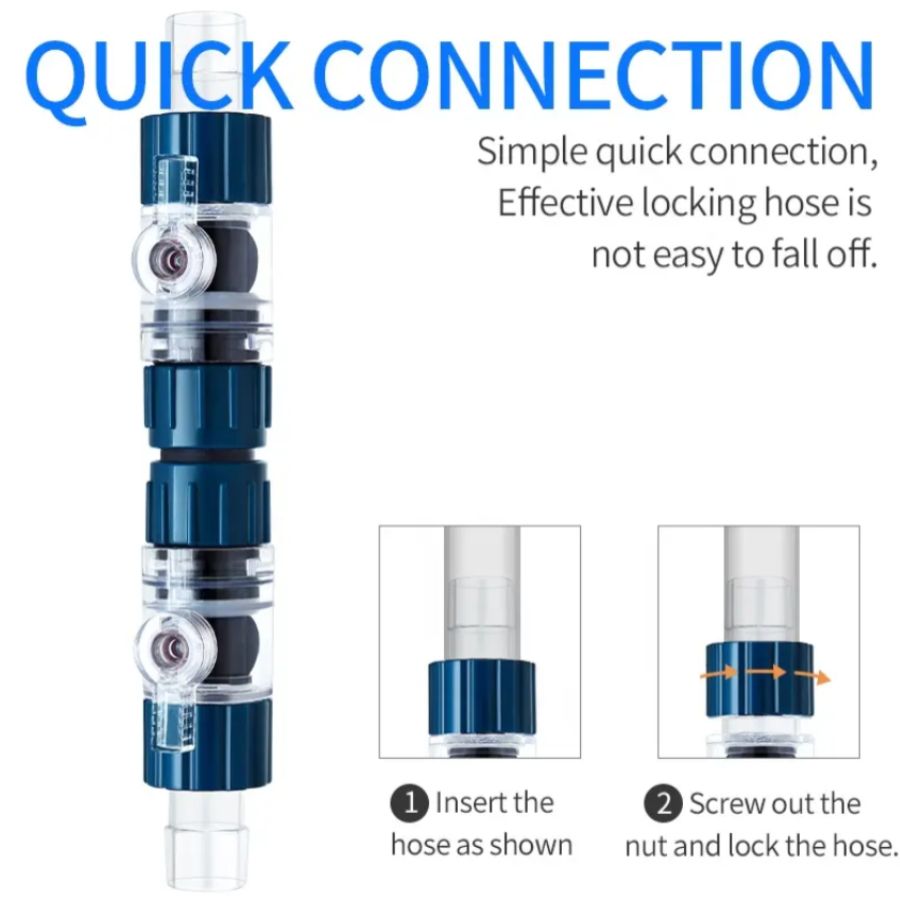 QUICK CONNECTION

Simple quick connection, Effective locking hose is not easy to fall off.

1 Insert the hose as shown

2 Screw out the nut and lock the hose.