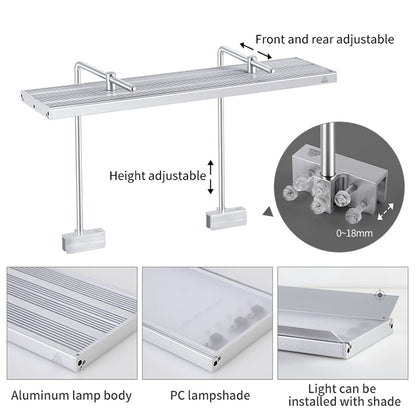 Front and rear adjustable

Height adjustable

0~18mm

Aluminum lamp body

PC lampshade

Light can be installed with shade