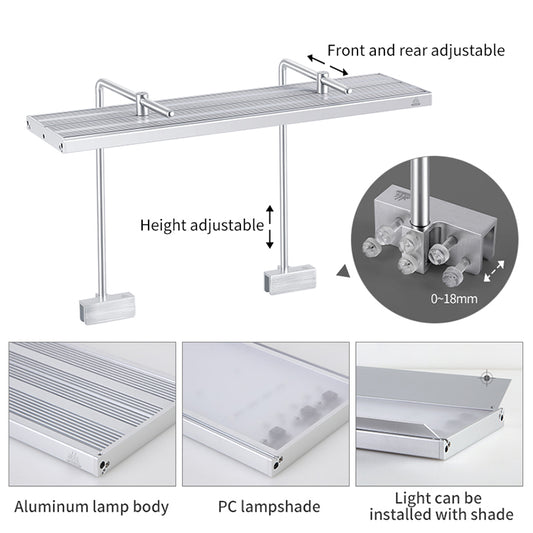 Front and rear adjustable

Height adjustable

0~18mm

Aluminum lamp body

PC lampshade

Light can be installed with shade